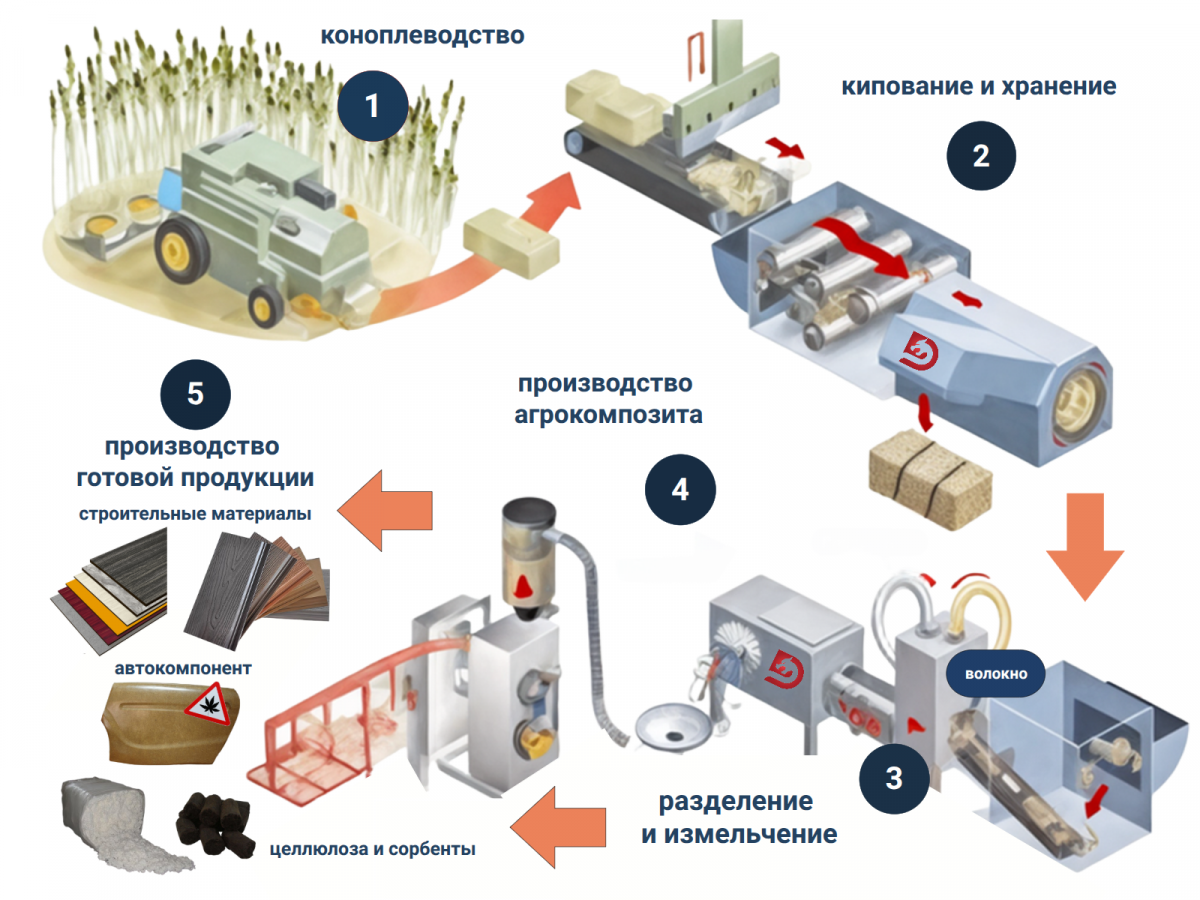 коноплеводство

1

кипование и хранение

2

5

производство готовой продукции

строительные материалы

автокомпонент

целлюлоза и сорбенты

производство агрокомпозита

4

волокно

3

разделение и измельчение